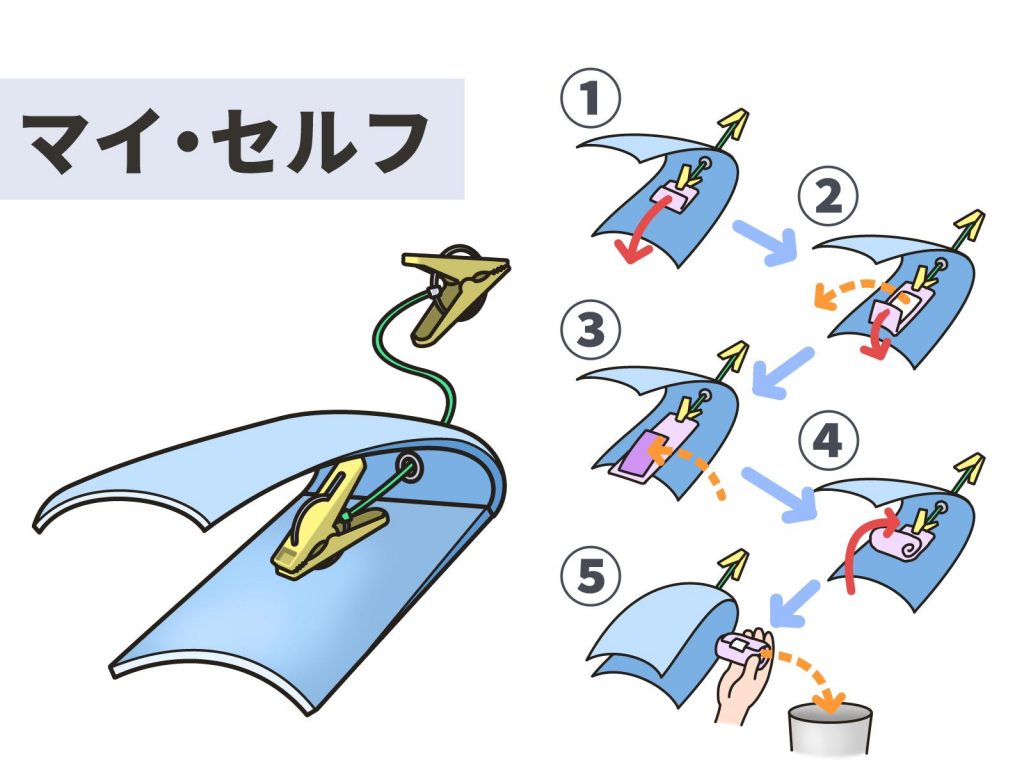 マイ・セルフ

①

②

③

④

⑤