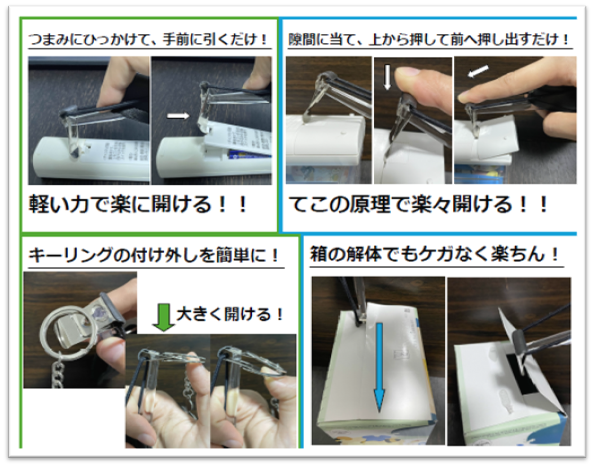 つまみにひっかけて、手前に引くだけ！

軽い力で楽に開ける！！

隙間に当て、上から押して前へ押し出すだけ！

てこの原理で楽々開ける！！

キーリングの付け外しを簡単に！

大きく開ける！

箱の解体でもケガなく楽ちん！